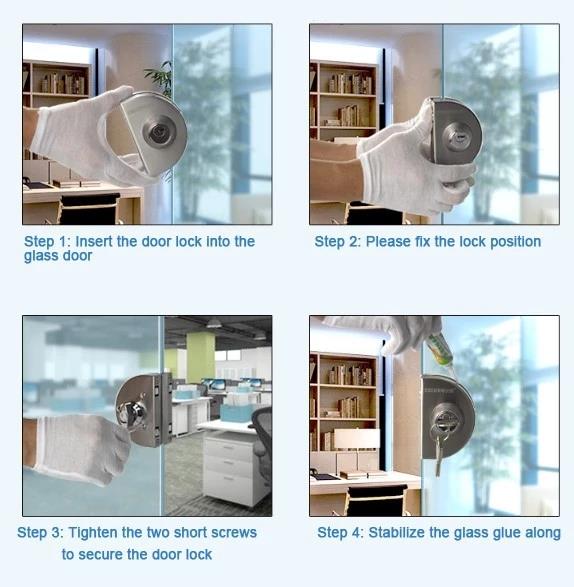 Step 1: Insert the door lock into the glass door

Step 2: Please fix the lock position

Step 3: Tighten the two short screws to secure the door lock

Step 4: Stabilize the glass glue along